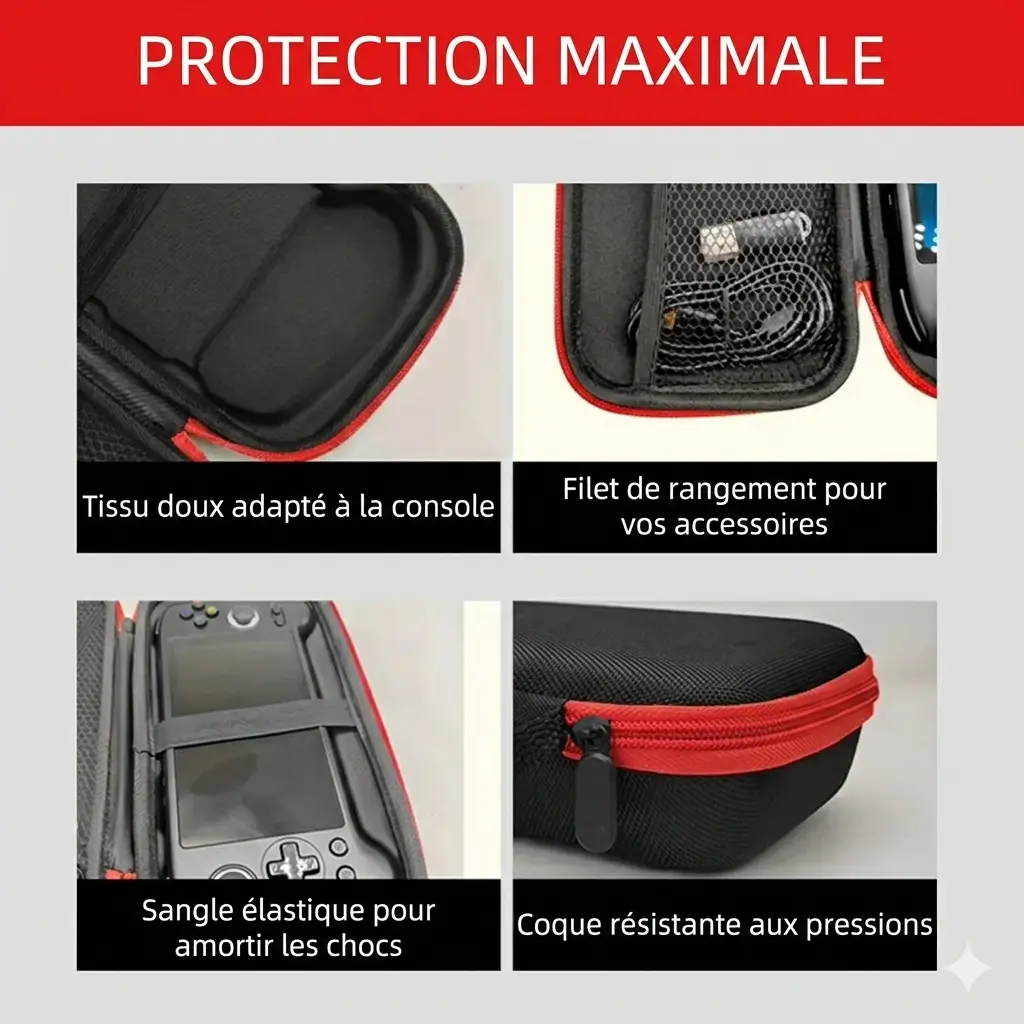 PROTECTION MAXIMALE

Tissu doux adapté à la console

Filet de rangement pour vos accessoires

Sangle élastique pour amortir les chocs

Coque résistante aux pressions